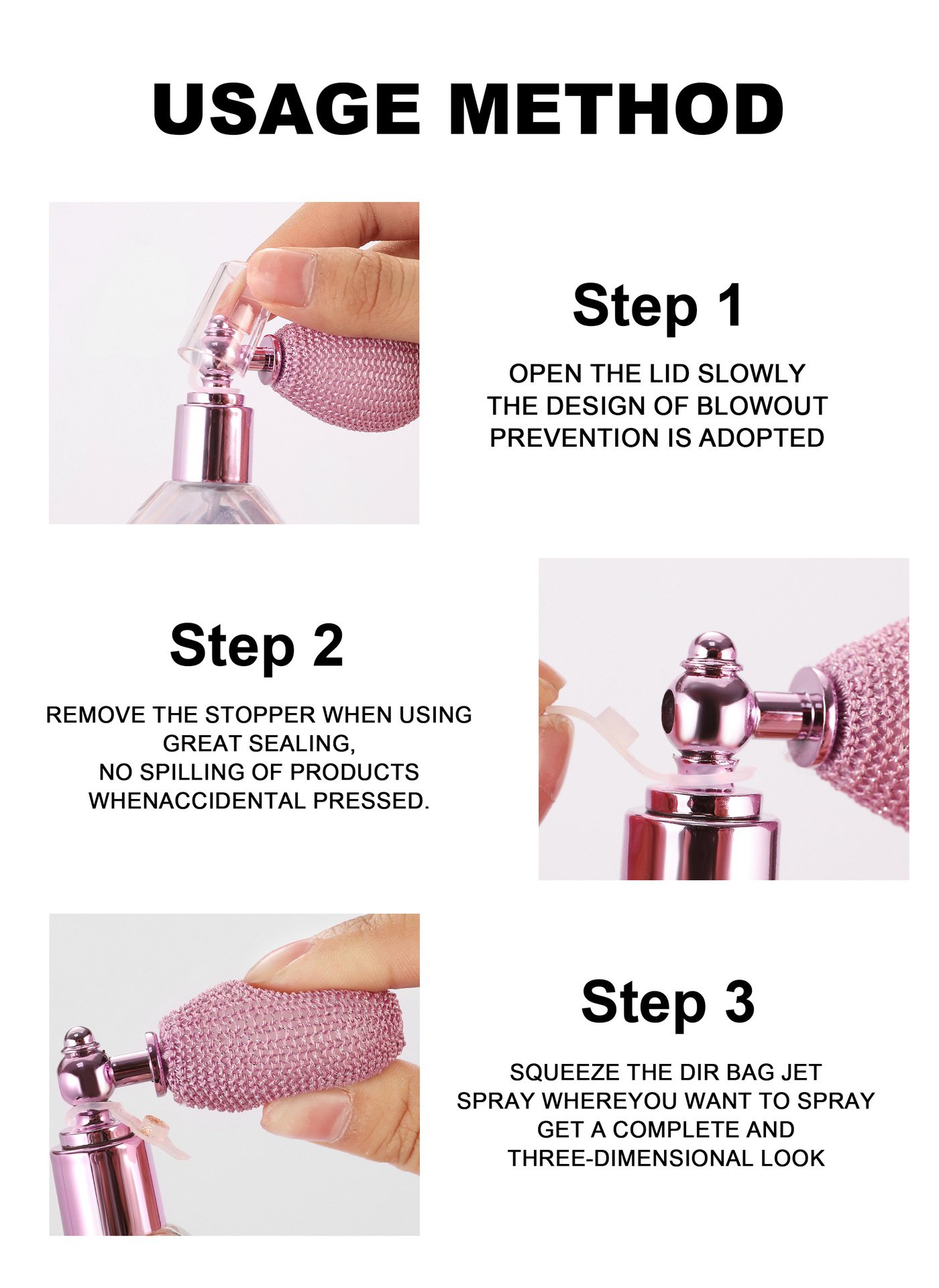 USAGE METHOD

Step 1

OPEN THE LID SLOWLY
THE DESIGN OF BLOWOUT
PREVENTION IS ADOPTED

Step 2

REMOVE THE STOPPER WHEN USING
GREAT SEALING,
NO SPILLING OF PRODUCTS
WHENACCIDENTAL PRESSED.

Step 3

SQUEEZE THE DIR BAG JET
SPRAY WHEREYOU WANT TO SPRAY
GET A COMPLETE AND
THREE-DIMENSIONAL LOOK